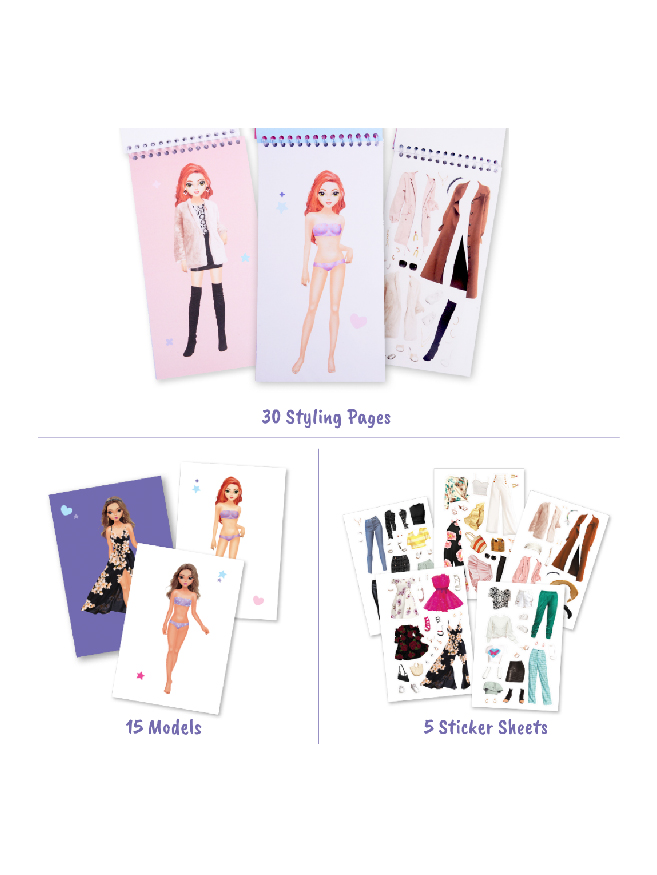 30 Styling Pages

15 Models

5 Sticker Sheets